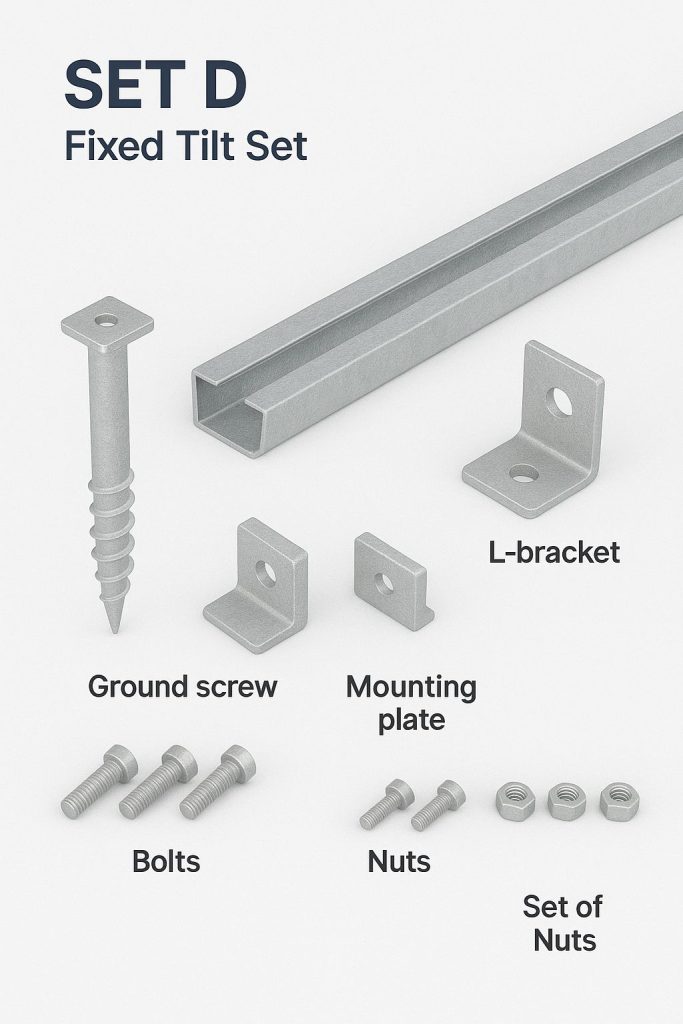 SET D
Fixed Tilt Set

L-bracket

Ground screw

Mounting plate

Bolts

Nuts

Set of Nuts